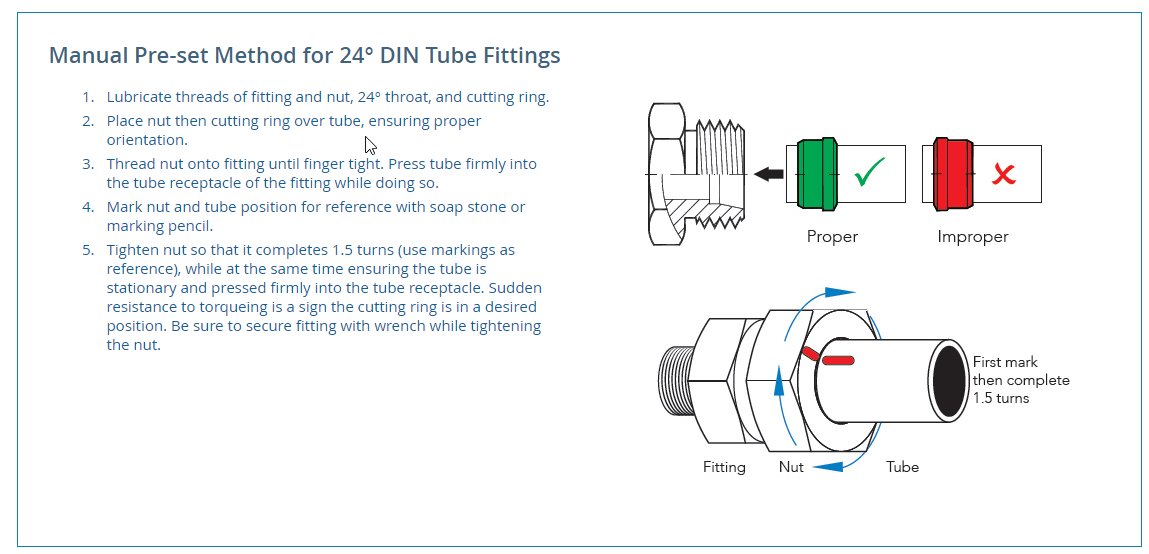 Manual Pre-set Method for 24° DIN Tube Fittings

1. Lubricate threads of fitting and nut, 24° throat, and cutting ring.
2. Place nut then cutting ring over tube, ensuring proper orientation.
3. Thread nut onto fitting until finger tight. Press tube firmly into the tube receptacle of the fitting while doing so.
4. Mark nut and tube position for reference with soap stone or marking pencil.
5. Tighten nut so that it completes 1.5 turns (use markings as reference), while at the same time ensuring the tube is stationary and pressed firmly into the tube receptacle. Sudden resistance to torqueing is a sign the cutting ring is in a desired position. Be sure to secure fitting with wrench while tightening the nut.

Proper

Improper

First mark then complete 1.5 turns

Fitting

Nut

Tube