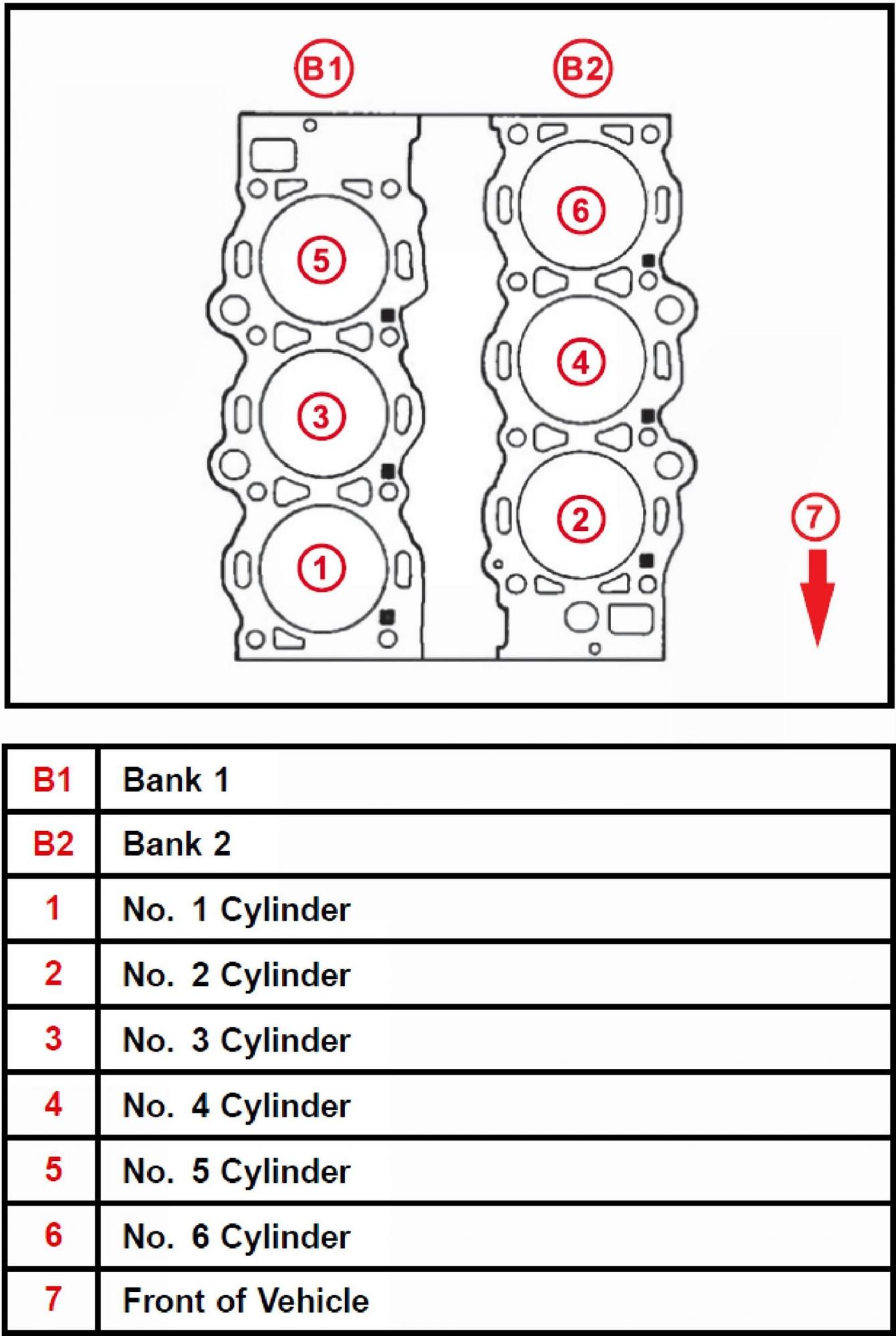 B1 B2

5 6

3 4

1 2

7

| B1 | Bank 1 |
|---|---|
| B2 | Bank 2 |
| 1 | No. 1 Cylinder |
| 2 | No. 2 Cylinder |
| 3 | No. 3 Cylinder |
| 4 | No. 4 Cylinder |
| 5 | No. 5 Cylinder |
| 6 | No. 6 Cylinder |
| 7 | Front of Vehicle |