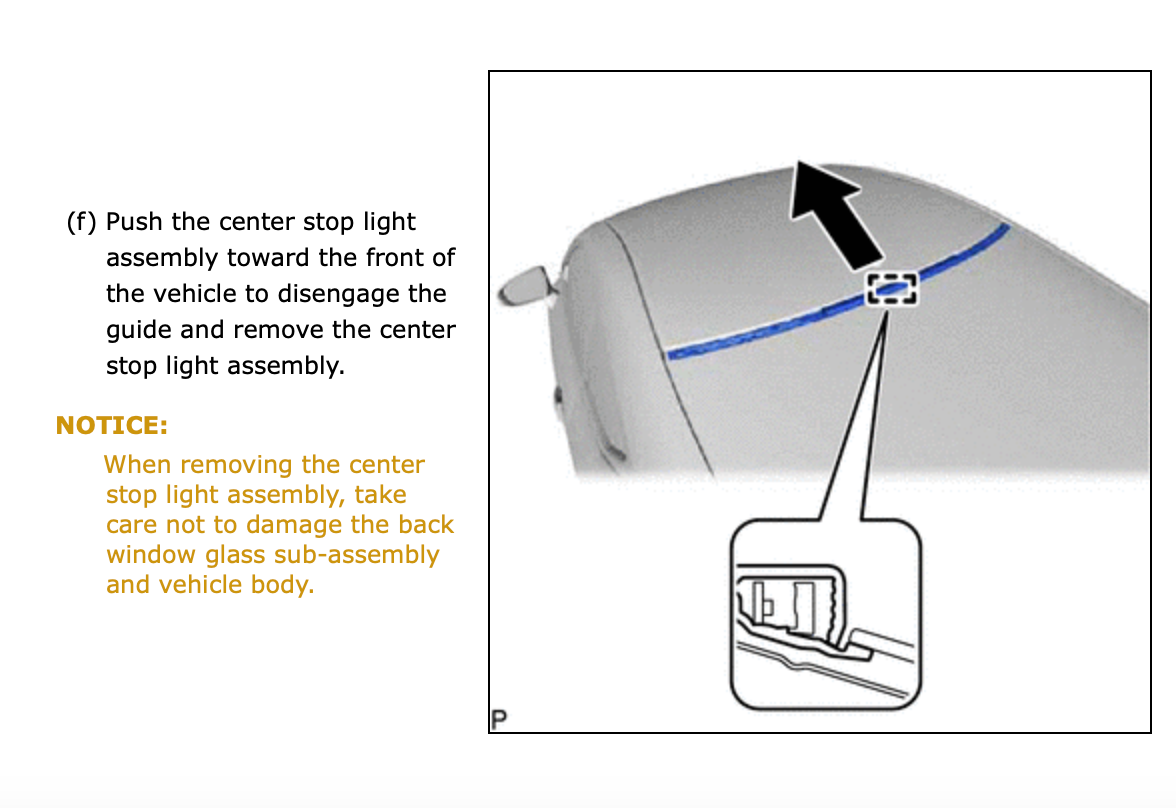 (f) Push the center stop light assembly toward the front of the vehicle to disengage the guide and remove the center stop light assembly.

NOTICE:

When removing the center stop light assembly, take care not to damage the back window glass sub-assembly and vehicle body.

P