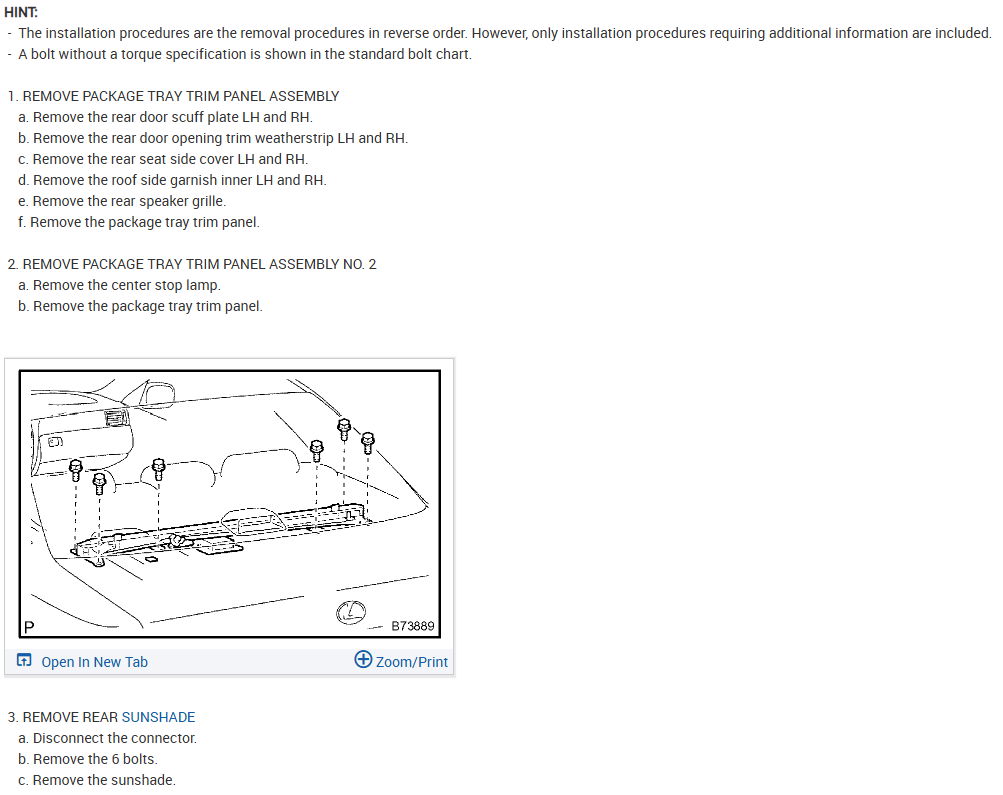 HINT:
- The installation procedures are the removal procedures in reverse order. However, only installation procedures requiring additional information are included.
- A bolt without a torque specification is shown in the standard bolt chart.

1. REMOVE PACKAGE TRAY TRIM PANEL ASSEMBLY
a. Remove the rear door scuff plate LH and RH.
b. Remove the rear door opening trim weatherstrip LH and RH.
c. Remove the rear seat side cover LH and RH.
d. Remove the roof side garnish inner LH and RH.
e. Remove the rear speaker grille.
f. Remove the package tray trim panel.

2. REMOVE PACKAGE TRAY TRIM PANEL ASSEMBLY NO. 2
a. Remove the center stop lamp.
b. Remove the package tray trim panel.

P
B73889

Open In New Tab
Zoom/Print

3. REMOVE REAR SUNSHADE
a. Disconnect the connector.
b. Remove the 6 bolts.
c. Remove the sunshade.