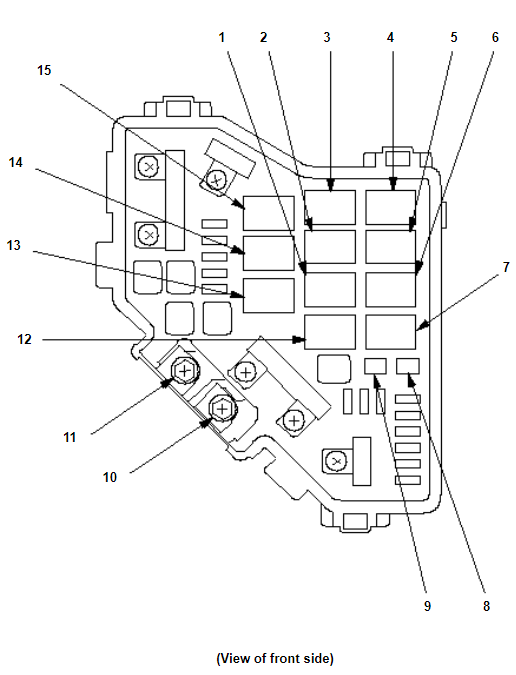 1
2
3
4
5
6
15
14
13
7
12
11
10
9
8

(View of front side)