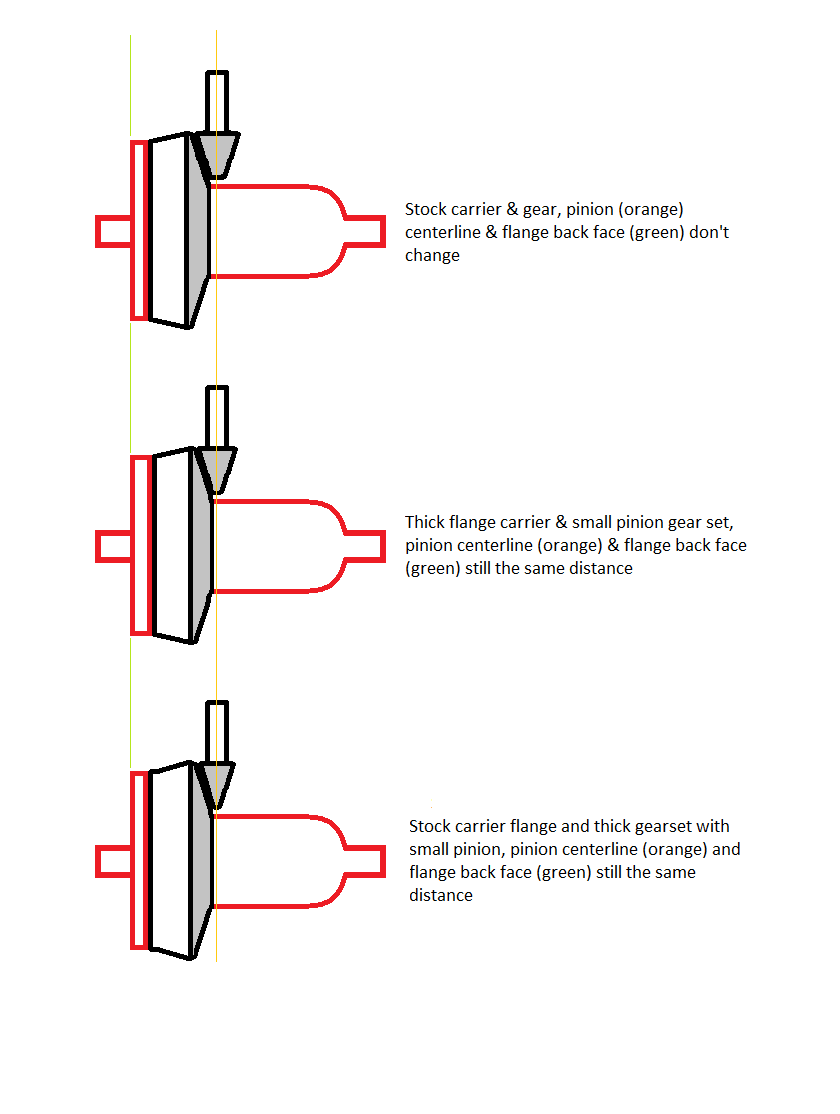 Stock carrier & gear, pinion (orange) centerline & flange back face (green) don't change

Thick flange carrier & small pinion gear set, pinion centerline (orange) & flange back face (green) still the same distance

Stock carrier flange and thick gearset with small pinion, pinion centerline (orange) and flange back face (green) still the same distance