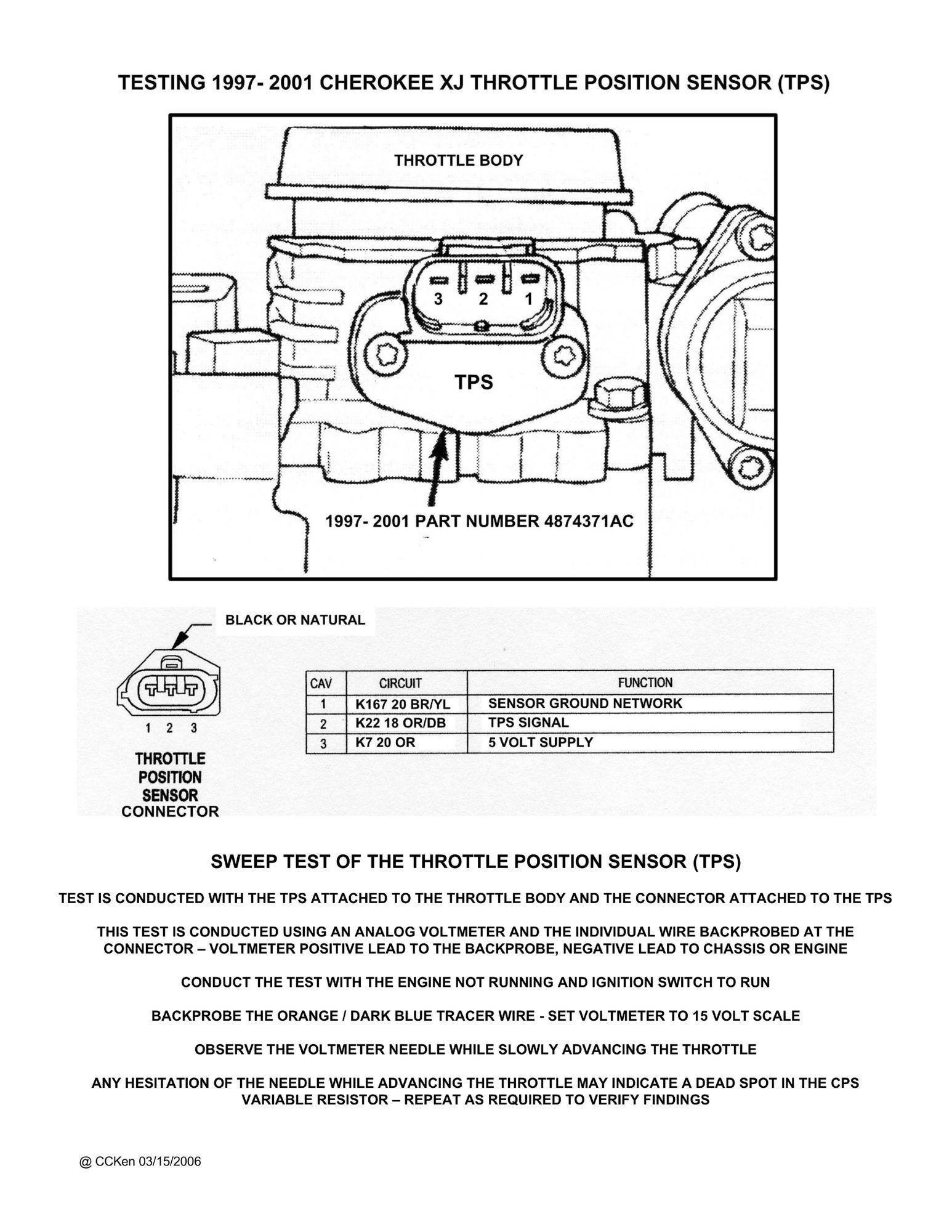 TESTING 1997- 2001 CHEROKEE XJ THROTTLE POSITION SENSOR (TPS)

THROTTLE BODY

3 2 1

TPS

1997- 2001 PART NUMBER 4874371AC

BLACK OR NATURAL

1 2 3

THROTTLE POSITION SENSOR CONNECTOR

| CAV | CIRCUIT | FUNCTION |
|---|---|---|
| 1 | K167 20 BR/YL | SENSOR GROUND NETWORK |
| 2 | K22 18 OR/DB | TPS SIGNAL |
| 3 | K7 20 OR | 5 VOLT SUPPLY |

SWEEP TEST OF THE THROTTLE POSITION SENSOR (TPS)

TEST IS CONDUCTED WITH THE TPS ATTACHED TO THE THROTTLE BODY AND THE CONNECTOR ATTACHED TO THE TPS

THIS TEST IS CONDUCTED USING AN ANALOG VOLTMETER AND THE INDIVIDUAL WIRE BACKPROBED AT THE CONNECTOR – VOLTMETER POSITIVE LEAD TO THE BACKPROBE, NEGATIVE LEAD TO CHASSIS OR ENGINE

CONDUCT THE TEST WITH THE ENGINE NOT RUNNING AND IGNITION SWITCH TO RUN

BACKPROBE THE ORANGE / DARK BLUE TRACER WIRE - SET VOLTMETER TO 15 VOLT SCALE

OBSERVE THE VOLTMETER NEEDLE WHILE SLOWLY ADVANCING THE THROTTLE

ANY HESITATION OF THE NEEDLE WHILE ADVANCING THE THROTTLE MAY INDICATE A DEAD SPOT IN THE CPS VARIABLE RESISTOR – REPEAT AS REQUIRED TO VERIFY FINDINGS

@ CCKen 03/15/2006