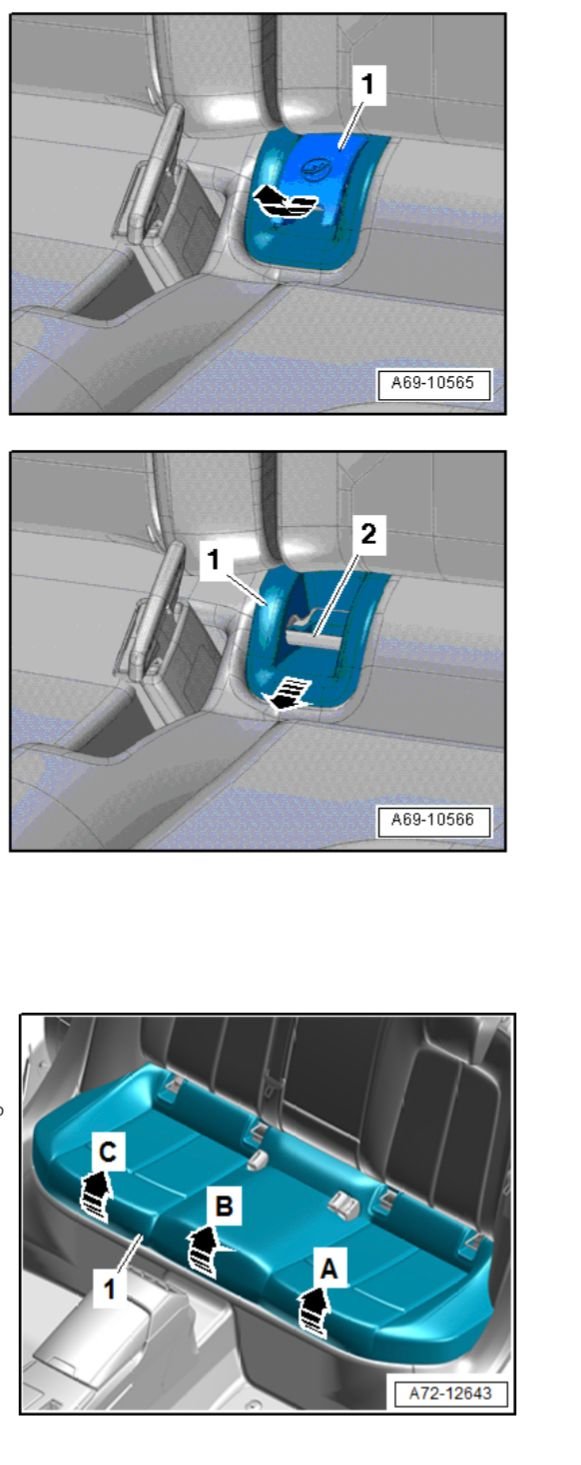 1

A69-10565

1

2

A69-10566

C

B

A

1

A72-12643