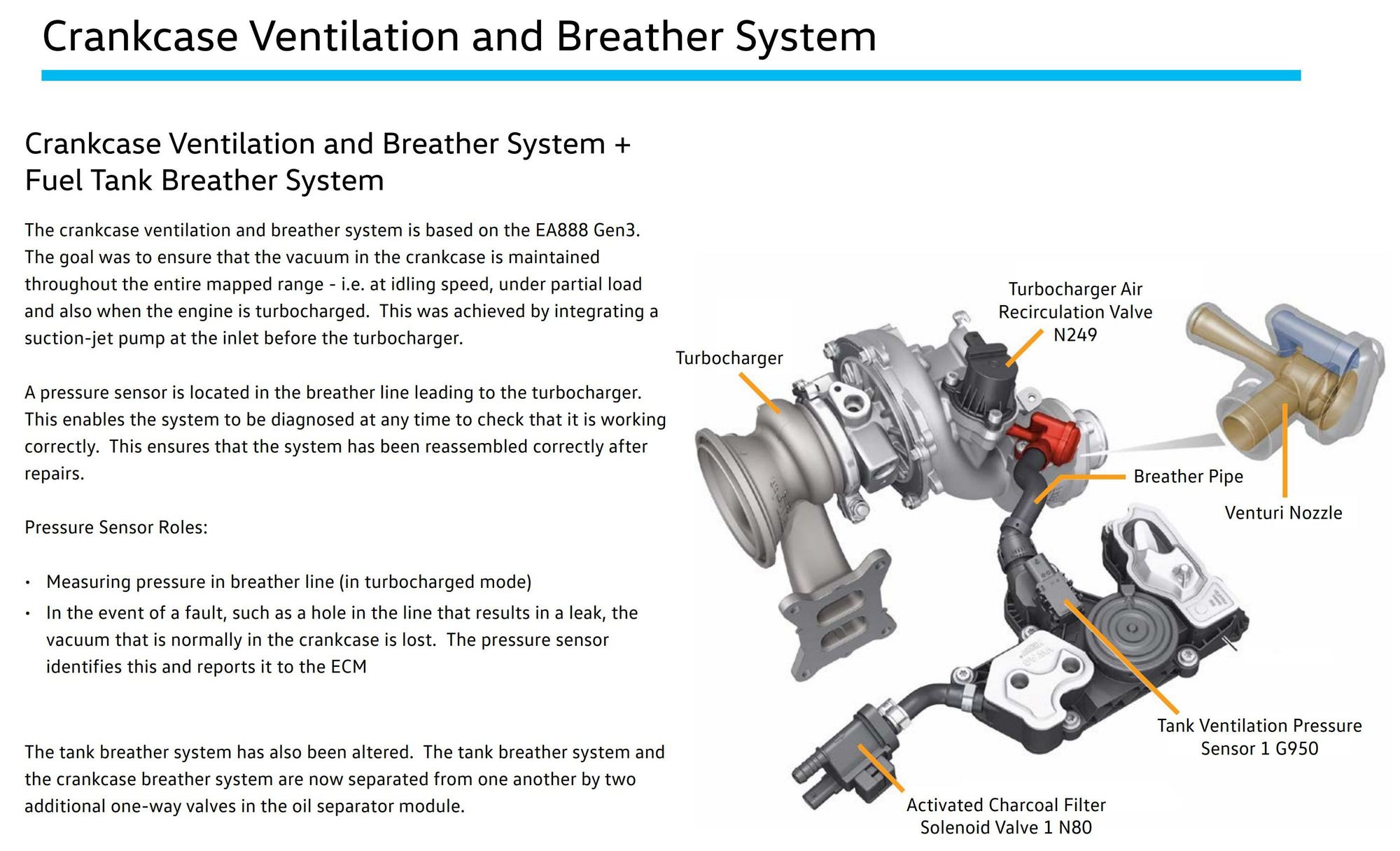 Crankcase Ventilation and Breather System

Crankcase Ventilation and Breather System + Fuel Tank Breather System

The crankcase ventilation and breather system is based on the EA888 Gen3. The goal was to ensure that the vacuum in the crankcase is maintained throughout the entire mapped range - i.e. at idling speed, under partial load and also when the engine is turbocharged. This was achieved by integrating a suction-jet pump at the inlet before the turbocharger.

A pressure sensor is located in the breather line leading to the turbocharger. This enables the system to be diagnosed at any time to check that it is working correctly. This ensures that the system has been reassembled correctly after repairs.

Pressure Sensor Roles:

• Measuring pressure in breather line (in turbocharged mode)
• In the event of a fault, such as a hole in the line that results in a leak, the vacuum that is normally in the crankcase is lost. The pressure sensor identifies this and reports it to the ECM

The tank breather system has also been altered. The tank breather system and the crankcase breather system are now separated from one another by two additional one-way valves in the oil separator module.

Turbocharger

Turbocharger Air Recirculation Valve N249

Breather Pipe

Venturi Nozzle

Tank Ventilation Pressure Sensor 1 G950

Activated Charcoal Filter Solenoid Valve 1 N80