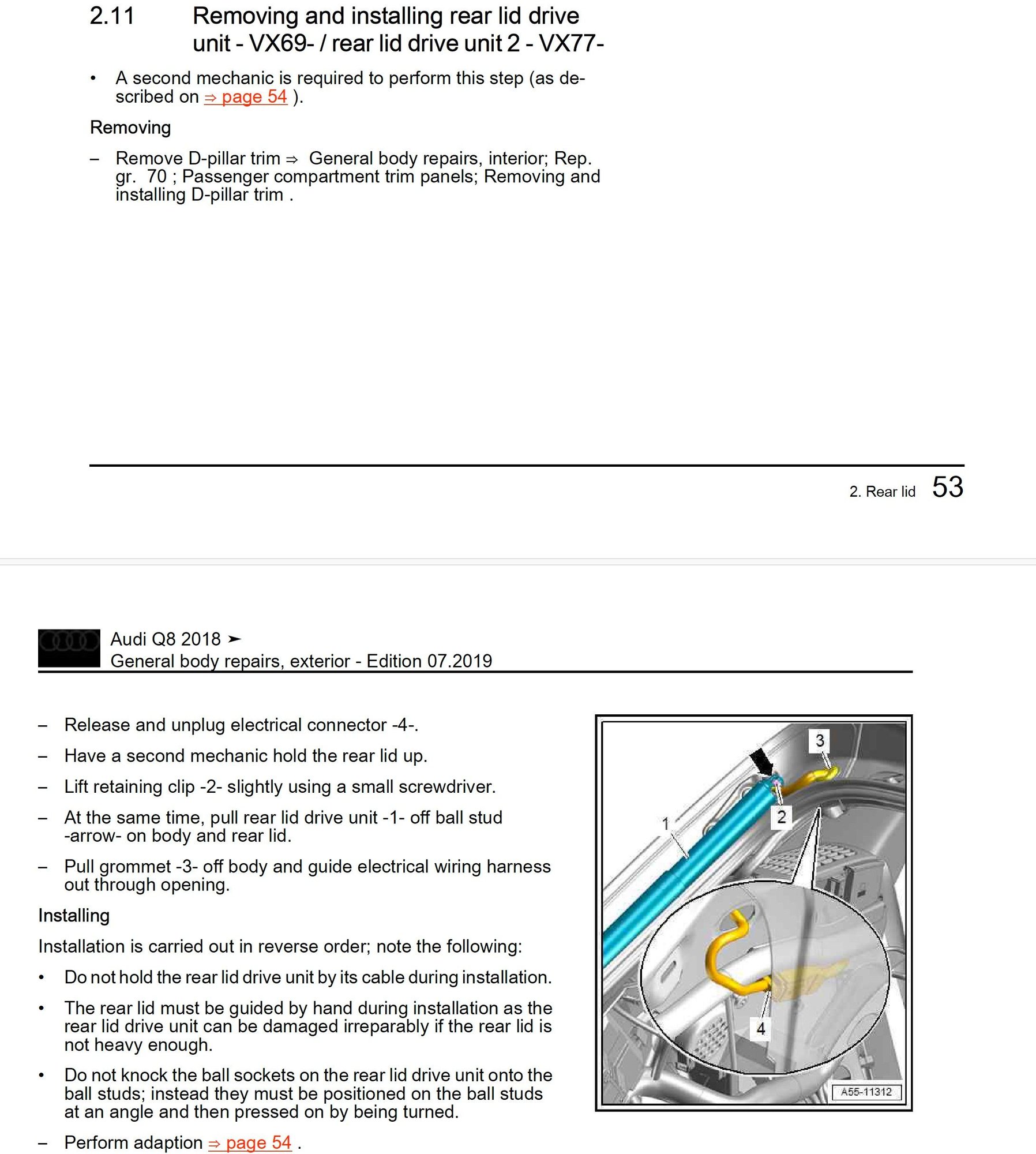 2.11 Removing and installing rear lid drive unit - VX69- / rear lid drive unit 2 - VX77-

• A second mechanic is required to perform this step (as described on ⇒ page 54 ).

Removing

– Remove D-pillar trim ⇒ General body repairs, interior; Rep. gr. 70 ; Passenger compartment trim panels; Removing and installing D-pillar trim .

2. Rear lid 53

Audi Q8 2018 ➤
General body repairs, exterior - Edition 07.2019

– Release and unplug electrical connector -4-.

– Have a second mechanic hold the rear lid up.

– Lift retaining clip -2- slightly using a small screwdriver.

– At the same time, pull rear lid drive unit -1- off ball stud -arrow- on body and rear lid.

– Pull grommet -3- off body and guide electrical wiring harness out through opening.

Installing

Installation is carried out in reverse order; note the following:

• Do not hold the rear lid drive unit by its cable during installation.

• The rear lid must be guided by hand during installation as the rear lid drive unit can be damaged irreparably if the rear lid is not heavy enough.

• Do not knock the ball sockets on the rear lid drive unit onto the ball studs; instead they must be positioned on the ball studs at an angle and then pressed on by being turned.

– Perform adaption ⇒ page 54 .

3
2
1
4
A55-11312