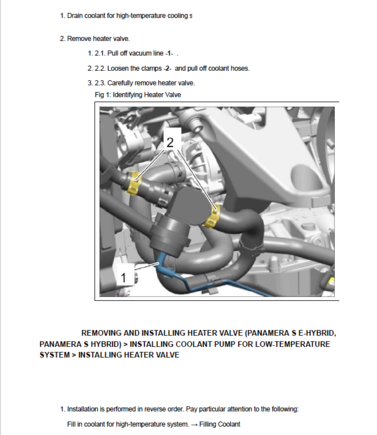 1. Drain coolant for high-temperature cooling s

2. Remove heater valve.

1. 2.1. Pull off vacuum line -1- .

2. 2.2. Loosen the clamps -2- and pull off coolant hoses.

3. 2.3. Carefully remove heater valve.

Fig 1: Identifying Heater Valve

2

1

REMOVING AND INSTALLING HEATER VALVE (PANAMERA S E-HYBRID, PANAMERA S HYBRID) > INSTALLING COOLANT PUMP FOR LOW-TEMPERATURE SYSTEM > INSTALLING HEATER VALVE

1. Installation is performed in reverse order. Pay particular attention to the following:

Fill in coolant for high-temperature system. → Filling Coolant