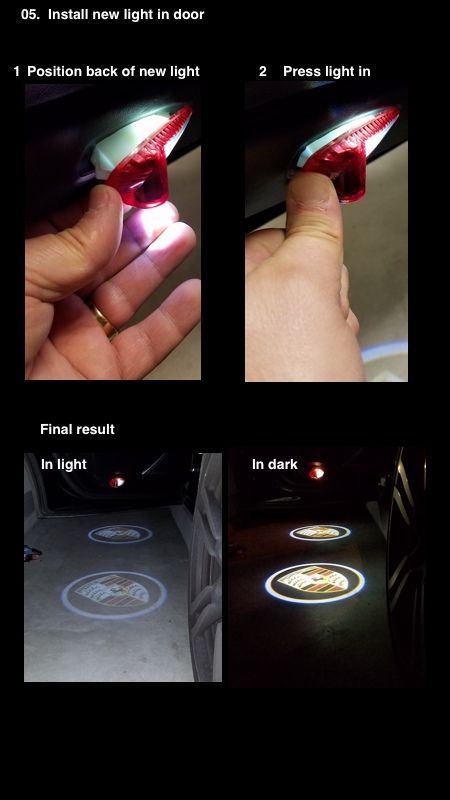 05. Install new light in door

1 Position back of new light

2 Press light in

Final result

In light

In dark