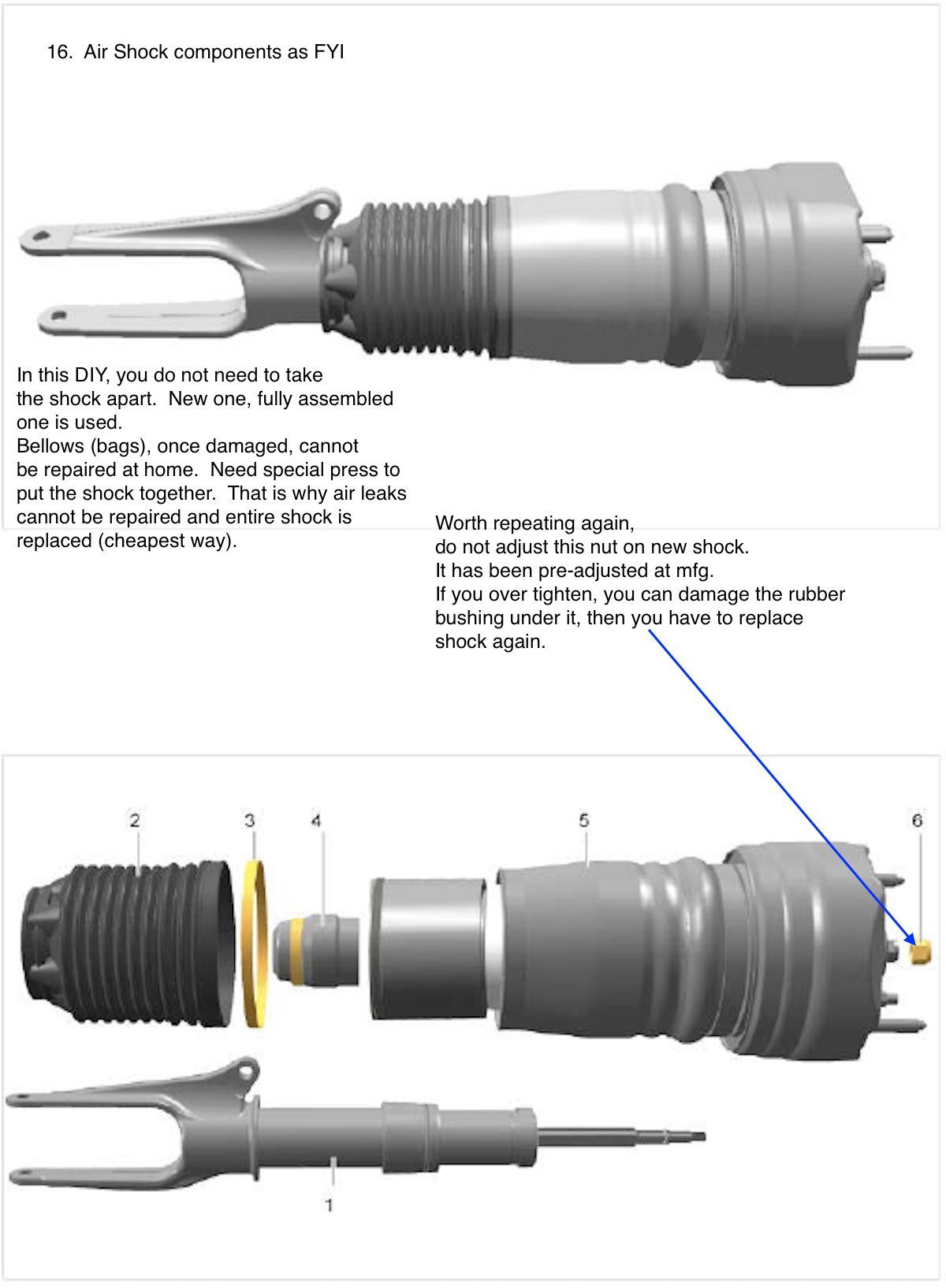 16. Air Shock components as FYI

In this DIY, you do not need to take the shock apart. New one, fully assembled one is used.
Bellows (bags), once damaged, cannot be repaired at home. Need special press to put the shock together. That is why air leaks cannot be repaired and entire shock is replaced (cheapest way).

Worth repeating again,
do not adjust this nut on new shock.
It has been pre-adjusted at mfg.
If you over tighten, you can damage the rubber bushing under it, then you have to replace shock again.

2
3
4
5
6
1