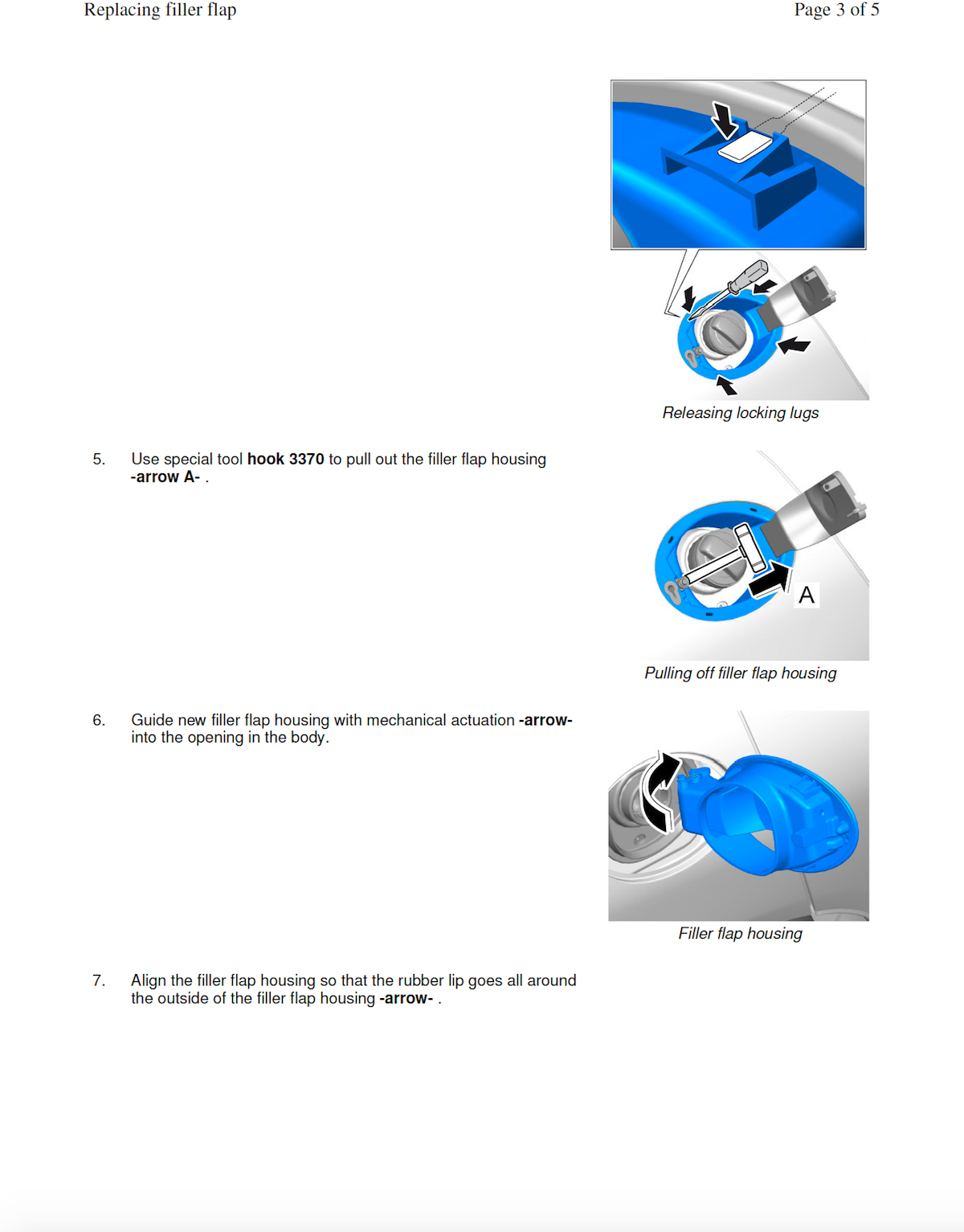 Replacing filler flap

Page 3 of 5

Releasing locking lugs

5. Use special tool hook 3370 to pull out the filler flap housing -arrow A- .

A

Pulling off filler flap housing

6. Guide new filler flap housing with mechanical actuation -arrow- into the opening in the body.

Filler flap housing

7. Align the filler flap housing so that the rubber lip goes all around the outside of the filler flap housing -arrow- .