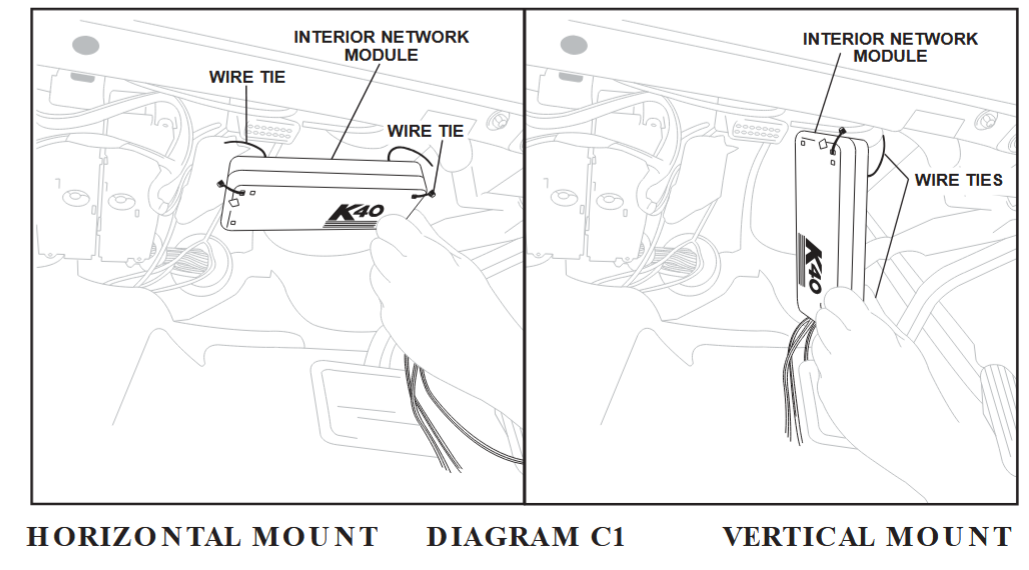 INTERIOR NETWORK MODULE

WIRE TIE

WIRE TIE

K40

INTERIOR NETWORK MODULE

WIRE TIES

K40

HORIZONTAL MOUNT DIAGRAM C1 VERTICAL MOUNT