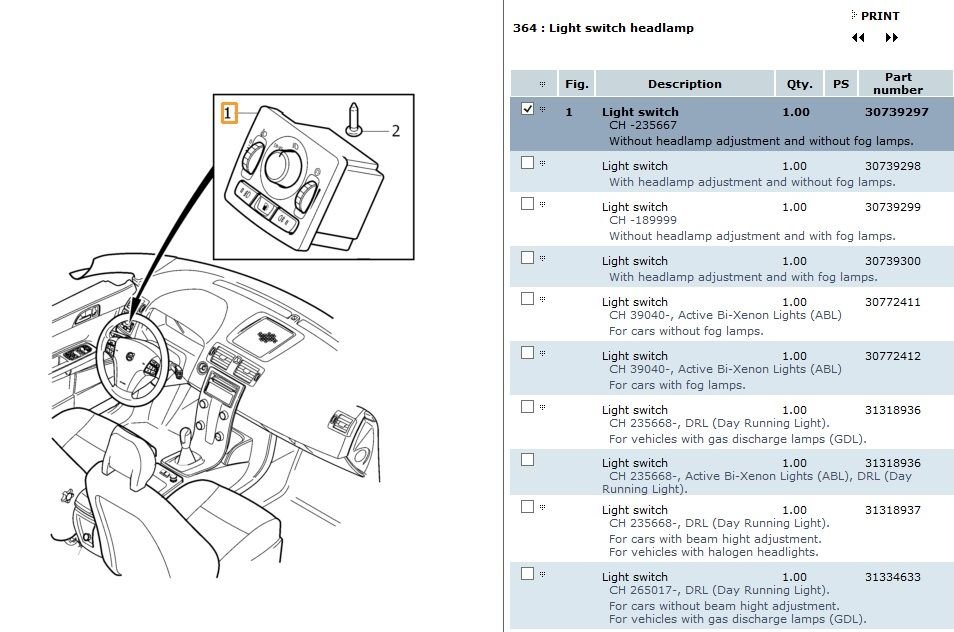 1

2

364 : Light switch headlamp

PRINT

| | Fig. | Description | Qty. | PS | Part number |
|---|---|---|---|---|---|
| | 1 | Light switch CH -235667 Without headlamp adjustment and without fog lamps. | 1.00 | | 30739297 |
| | | Light switch With headlamp adjustment and without fog lamps. | 1.00 | | 30739298 |
| | | Light switch CH -189999 Without headlamp adjustment and with fog lamps. | 1.00 | | 30739299 |
| | | Light switch With headlamp adjustment and with fog lamps. | 1.00 | | 30739300 |
| | | Light switch CH 39040-, Active Bi-Xenon Lights (ABL) For cars without fog lamps. | 1.00 | | 30772411 |
| | | Light switch CH 39040-, Active Bi-Xenon Lights (ABL) For cars with fog lamps. | 1.00 | | 30772412 |
| | | Light switch CH 235668-, DRL (Day Running Light). For vehicles with gas discharge lamps (GDL). | 1.00 | | 31318936 |
| | | Light switch CH 235668-, Active Bi-Xenon Lights (ABL), DRL (Day Running Light). | 1.00 | | 31318936 |
| | | Light switch CH 235668-, DRL (Day Running Light). For cars with beam hight adjustment. For vehicles with halogen headlights. | 1.00 | | 31318937 |
| | | Light switch CH 265017-, DRL (Day Running Light). For cars without beam hight adjustment. For vehicles with gas discharge lamps (GDL). | 1.00 | | 31334633 |