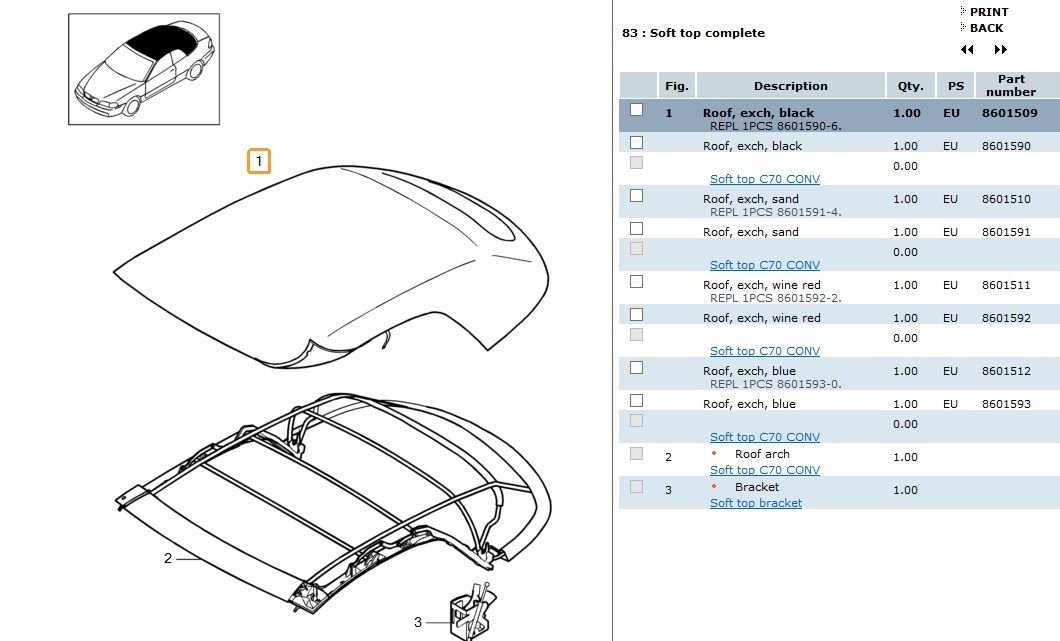 1

2

3

83 : Soft top complete

PRINT
BACK

| | Fig. | Description | Qty. | PS | Part number |
|---|---|---|---|---|---|
| | 1 | Roof, exch, black REPL 1PCS 8601590-6. | 1.00 | EU | 8601509 |
| | | Roof, exch, black | 1.00 | EU | 8601590 |
| | | Soft top C70 CONV | 0.00 | | |
| | | Roof, exch, sand REPL 1PCS 8601591-4. | 1.00 | EU | 8601510 |
| | | Roof, exch, sand | 1.00 | EU | 8601591 |
| | | Soft top C70 CONV | 0.00 | | |
| | | Roof, exch, wine red REPL 1PCS 8601592-2. | 1.00 | EU | 8601511 |
| | | Roof, exch, wine red | 1.00 | EU | 8601592 |
| | | Soft top C70 CONV | 0.00 | | |
| | | Roof, exch, blue REPL 1PCS 8601593-0. | 1.00 | EU | 8601512 |
| | | Roof, exch, blue | 1.00 | EU | 8601593 |
| | | Soft top C70 CONV | 0.00 | | |
| | 2 | • Roof arch Soft top C70 CONV | 1.00 | | |
| | 3 | • Bracket Soft top bracket | 1.00 | | |