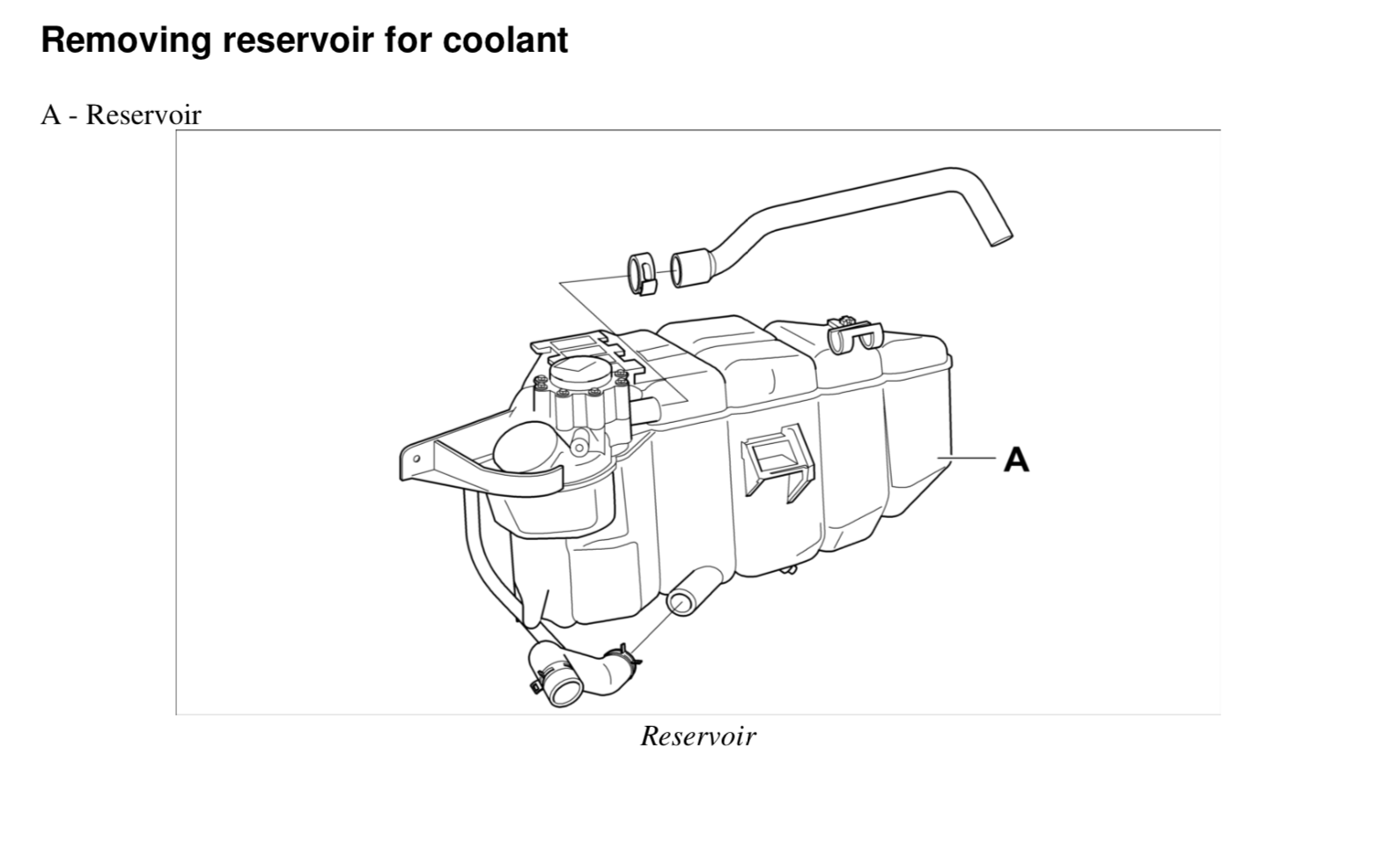 Removing reservoir for coolant

A - Reservoir

A

Reservoir