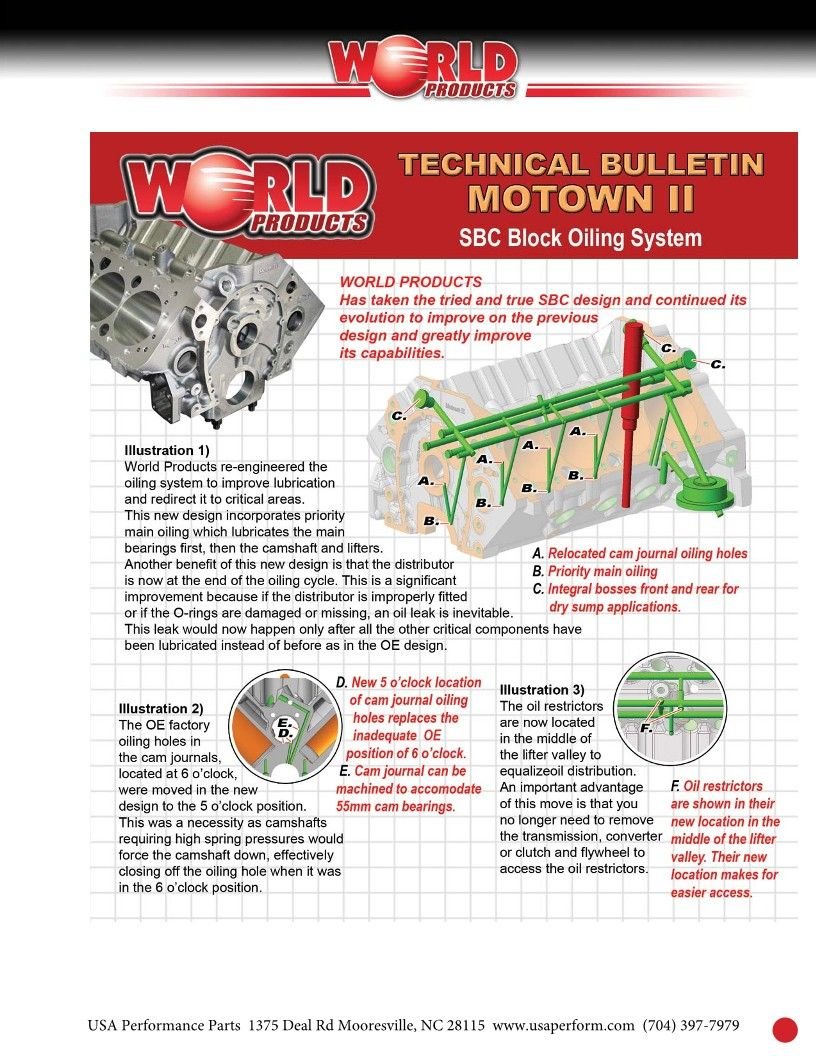 WORLD PRODUCTS

WORLD PRODUCTS

TECHNICAL BULLETIN
MOTOWN II
SBC Block Oiling System

WORLD PRODUCTS
Has taken the tried and true SBC design and continued its evolution to improve on the previous design and greatly improve its capabilities.

C. C. C. A. A. A. A. B. B. B. B.

Illustration 1)
World Products re-engineered the oiling system to improve lubrication and redirect it to critical areas.
This new design incorporates priority main oiling which lubricates the main bearings first, then the camshaft and lifters.
Another benefit of this new design is that the distributor is now at the end of the oiling cycle. This is a significant improvement because if the distributor is improperly fitted or if the O-rings are damaged or missing, an oil leak is inevitable.
This leak would now happen only after all the other critical components have been lubricated instead of before as in the OE design.

A. Relocated cam journal oiling holes
B. Priority main oiling
C. Integral bosses front and rear for dry sump applications.

Illustration 2)
The OE factory oiling holes in the cam journals, located at 6 o'clock, were moved in the new design to the 5 o'clock position.
This was a necessity as camshafts requiring high spring pressures would force the camshaft down, effectively closing off the oiling hole when it was in the 6 o'clock position.

E. D.

D. New 5 o'clock location of cam journal oiling holes replaces the inadequate OE position of 6 o'clock.
E. Cam journal can be machined to accomodate 55mm cam bearings.

Illustration 3)
The oil restrictors are now located in the middle of the lifter valley to equalizeoil distribution.
An important advantage of this move is that you no longer need to remove the transmission, converter or clutch and flywheel to access the oil restrictors.

F.

F. Oil restrictors are shown in their new location in the middle of the lifter valley. Their new location makes for easier access.

USA Performance Parts 1375 Deal Rd Mooresville, NC 28115 www.usaperform.com (704) 397-7979