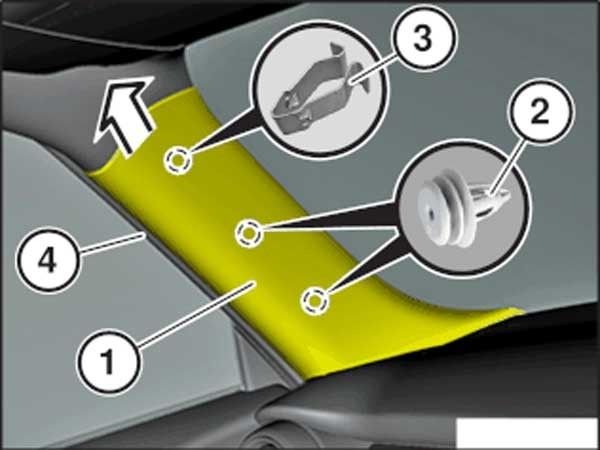 3
2
4
1