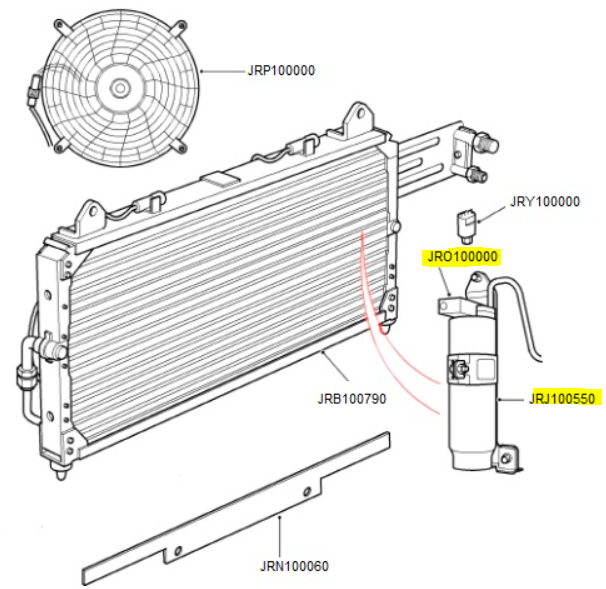 JRP100000

JRY100000

JRO100000

JRB100790

JRJ100550

JRN100060