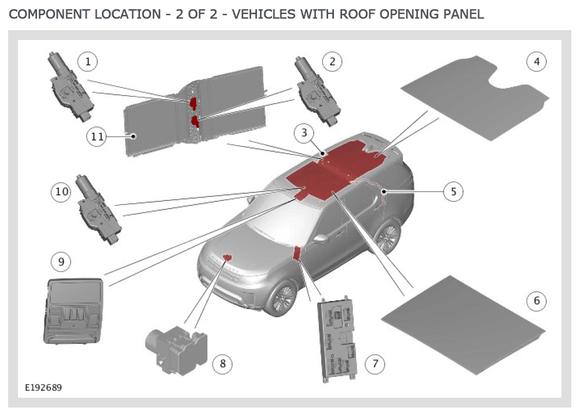 COMPONENT LOCATION - 2 OF 2 - VEHICLES WITH ROOF OPENING PANEL

1
2
4
11
3
10
5
9
6
8
7
E192689