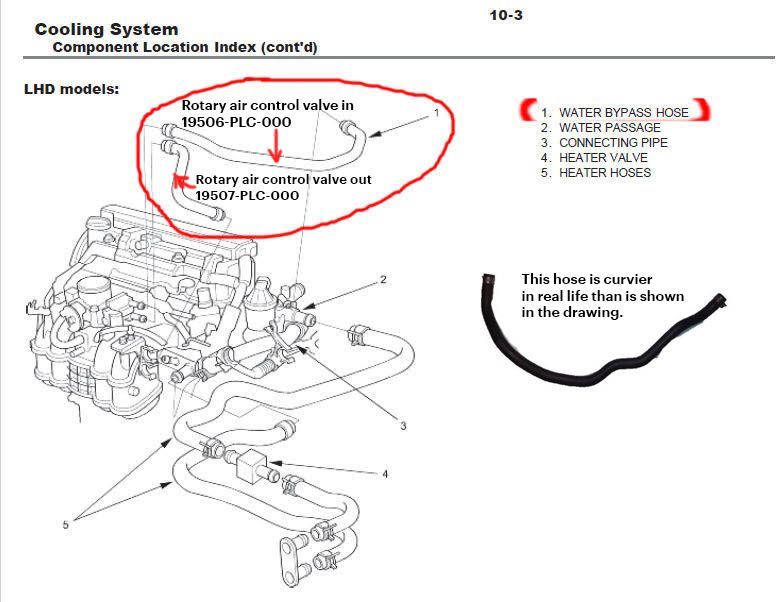 10-3

Cooling System
Component Location Index (cont'd)

LHD models:

Rotary air control valve in
19506-PLC-000

Rotary air control valve out
19507-PLC-000

1

1. WATER BYPASS HOSE
2. WATER PASSAGE
3. CONNECTING PIPE
4. HEATER VALVE
5. HEATER HOSES

This hose is curvier in real life than is shown in the drawing.

2

3

4

5