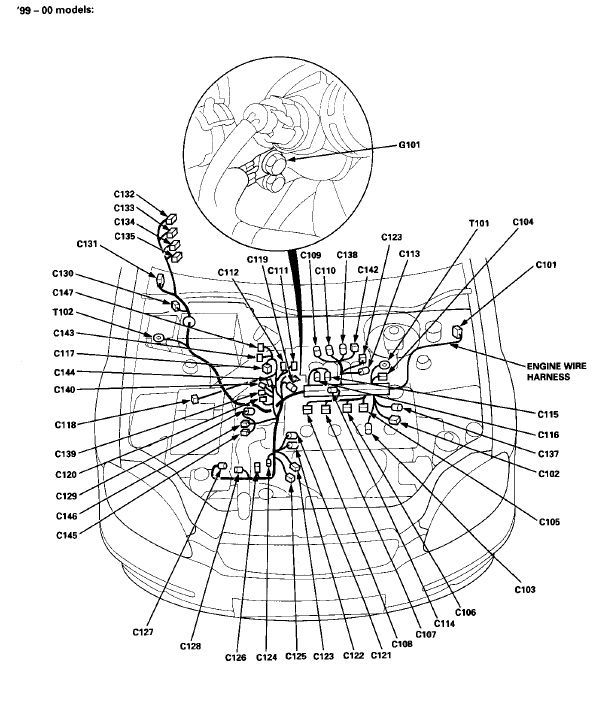 '99 – 00 models:

G101

C132
C133
C134
C135
C131
C130
C147
T102
C143
C117
C144
C140
C118
C139
C120
C129
C146
C145

C112
C119
C111
C109
C110
C138
C142
C123
C113
T101
C104
C101

ENGINE WIRE HARNESS

C115
C116
C137
C102
C105
C103
C106
C114
C107
C108
C121
C122
C123
C125
C124
C126
C128
C127