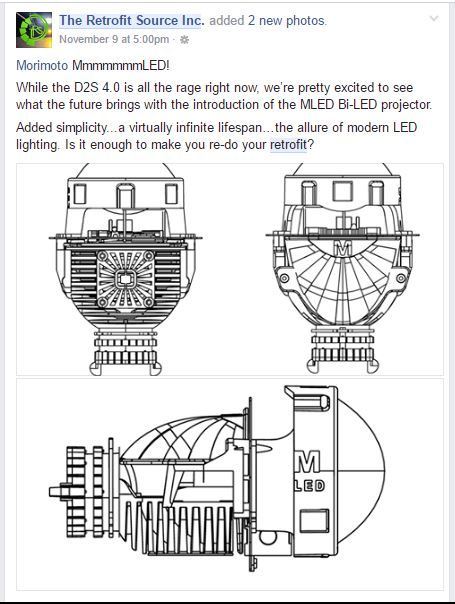 The Retrofit Source Inc. added 2 new photos.
November 9 at 5:00pm ·

Morimoto MmmmmmmLED!

While the D2S 4.0 is all the rage right now, we're pretty excited to see what the future brings with the introduction of the MLED Bi-LED projector.

Added simplicity...a virtually infinite lifespan...the allure of modern LED lighting. Is it enough to make you re-do your retrofit?

M

M
LED