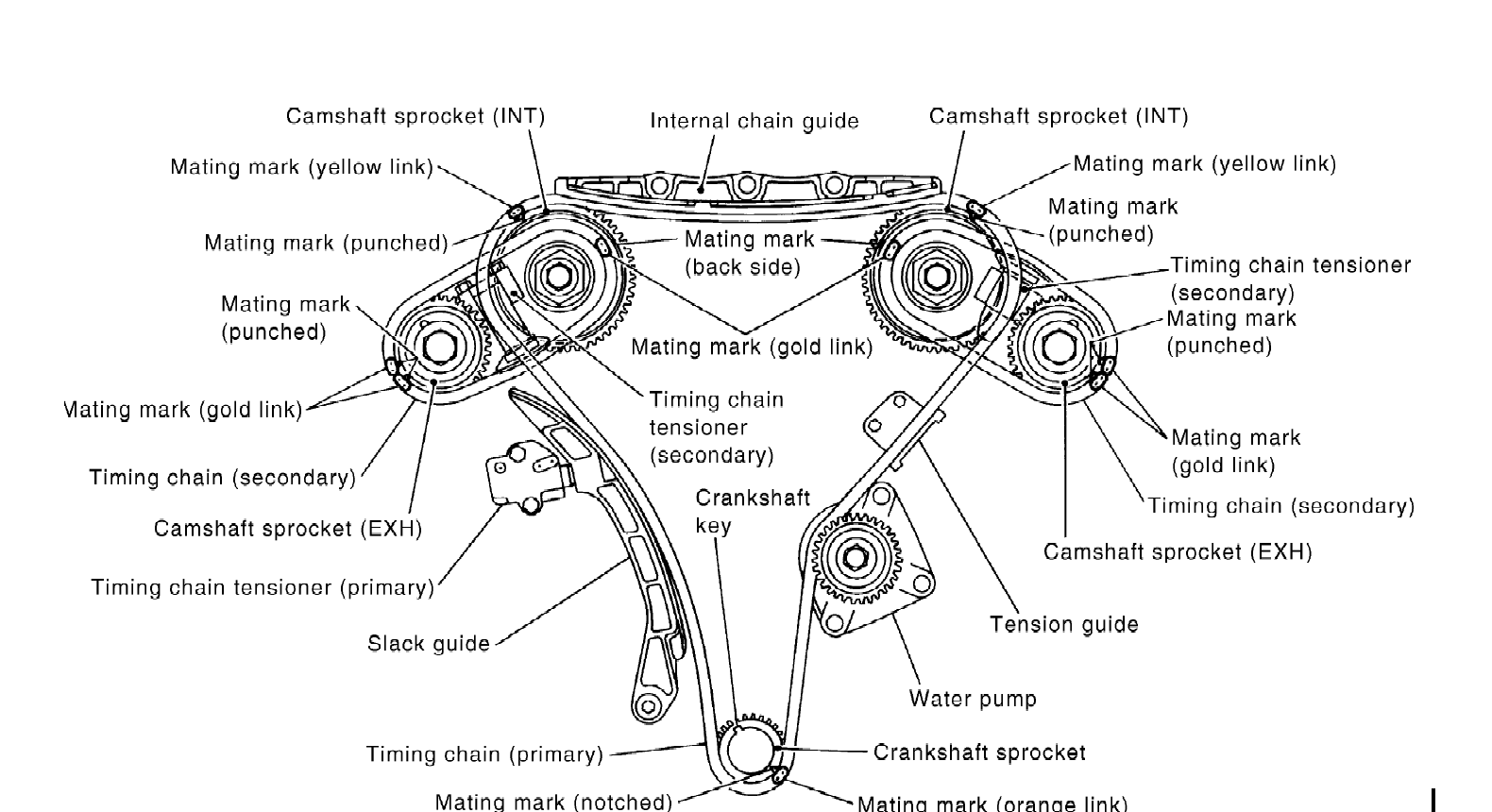 Camshaft sprocket (INT)
Internal chain guide
Camshaft sprocket (INT)
Mating mark (yellow link)
Mating mark (yellow link)
Mating mark (punched)
Mating mark (back side)
Mating mark (punched)
Timing chain tensioner (secondary)
Mating mark (punched)
Mating mark (punched)
Mating mark (gold link)
Mating mark (gold link)
Timing chain tensioner (secondary)
Mating mark (gold link)
Timing chain (secondary)
Crankshaft key
Timing chain (secondary)
Camshaft sprocket (EXH)
Camshaft sprocket (EXH)
Timing chain tensioner (primary)
Tension guide
Slack guide
Water pump
Timing chain (primary)
Crankshaft sprocket
Mating mark (notched)
Mating mark (orange link)