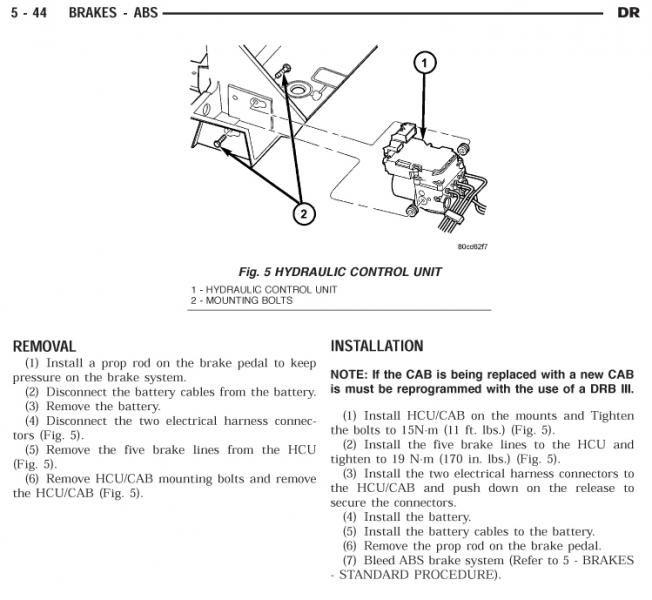 5 - 44 BRAKES - ABS DR

1

2

80cd62f7

Fig. 5 HYDRAULIC CONTROL UNIT
1 - HYDRAULIC CONTROL UNIT
2 - MOUNTING BOLTS

REMOVAL

(1) Install a prop rod on the brake pedal to keep pressure on the brake system.
(2) Disconnect the battery cables from the battery.
(3) Remove the battery.
(4) Disconnect the two electrical harness connectors (Fig. 5).
(5) Remove the five brake lines from the HCU (Fig. 5).
(6) Remove HCU/CAB mounting bolts and remove the HCU/CAB (Fig. 5).

INSTALLATION

NOTE: If the CAB is being replaced with a new CAB is must be reprogrammed with the use of a DRB III.

(1) Install HCU/CAB on the mounts and Tighten the bolts to 15N·m (11 ft. lbs.) (Fig. 5).
(2) Install the five brake lines to the HCU and tighten to 19 N·m (170 in. lbs.) (Fig. 5).
(3) Install the two electrical harness connectors to the HCU/CAB and push down on the release to secure the connectors.
(4) Install the battery.
(5) Install the battery cables to the battery.
(6) Remove the prop rod on the brake pedal.
(7) Bleed ABS brake system (Refer to 5 - BRAKES - STANDARD PROCEDURE).