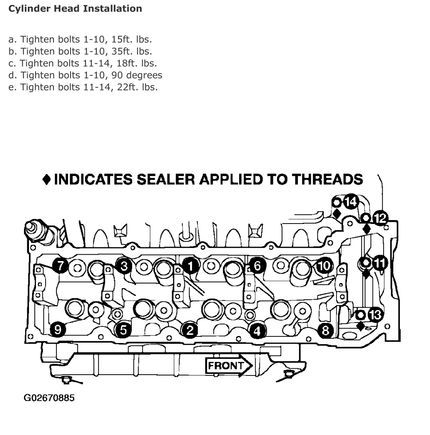 Cylinder Head Installation

a. Tighten bolts 1-10, 15ft. lbs.
b. Tighten bolts 1-10, 35ft. lbs.
c. Tighten bolts 11-14, 18ft. lbs.
d. Tighten bolts 1-10, 90 degrees
e. Tighten bolts 11-14, 22ft. lbs.

♦ INDICATES SEALER APPLIED TO THREADS

14
12
7
3
1
6
10
11
9
5
2
4
8
13
FRONT

G02670885