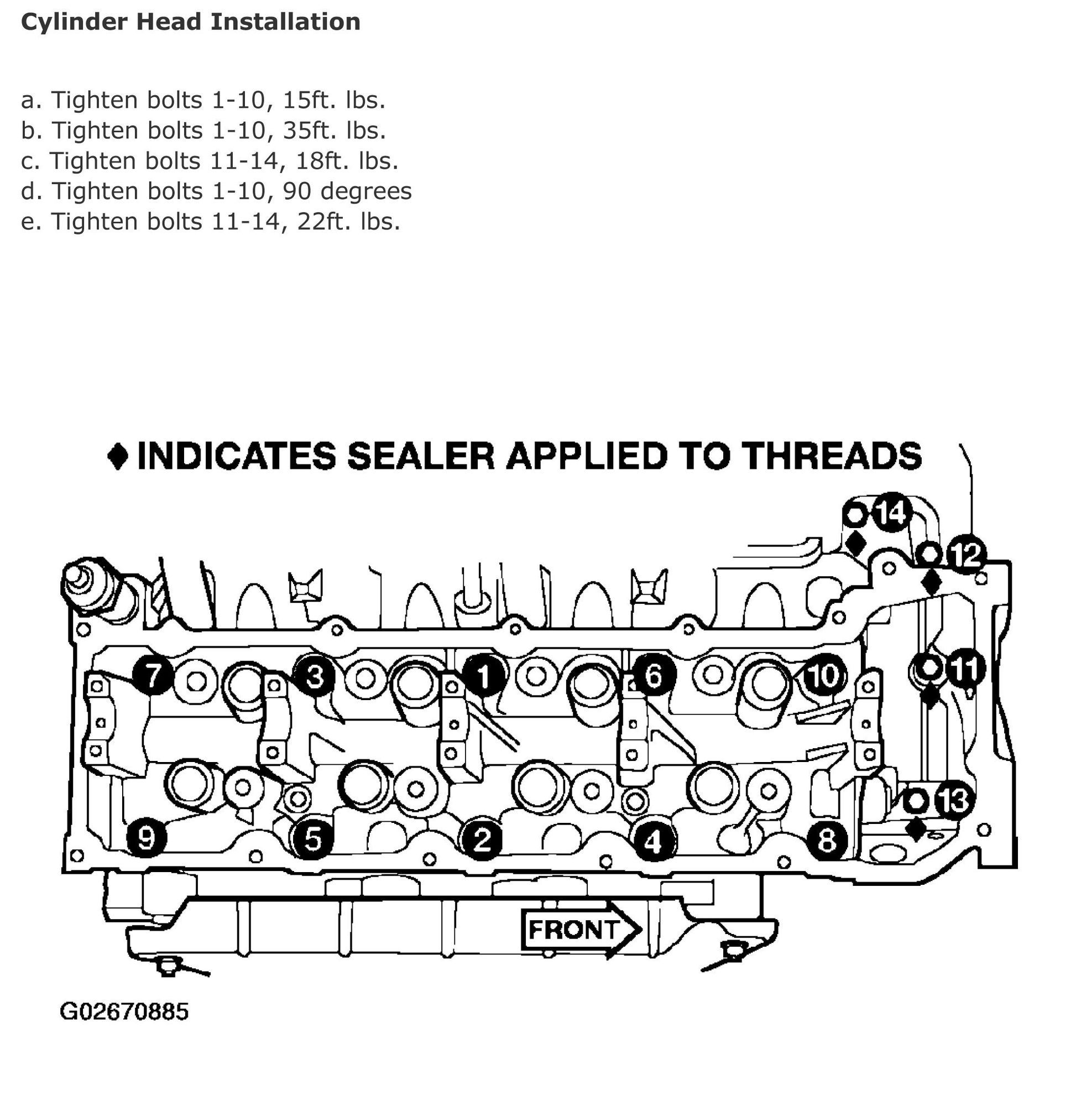 Cylinder Head Installation

a. Tighten bolts 1-10, 15ft. lbs.
b. Tighten bolts 1-10, 35ft. lbs.
c. Tighten bolts 11-14, 18ft. lbs.
d. Tighten bolts 1-10, 90 degrees
e. Tighten bolts 11-14, 22ft. lbs.

♦ INDICATES SEALER APPLIED TO THREADS

14
12
7
3
1
6
10
11
13
9
5
2
4
8

FRONT

G02670885