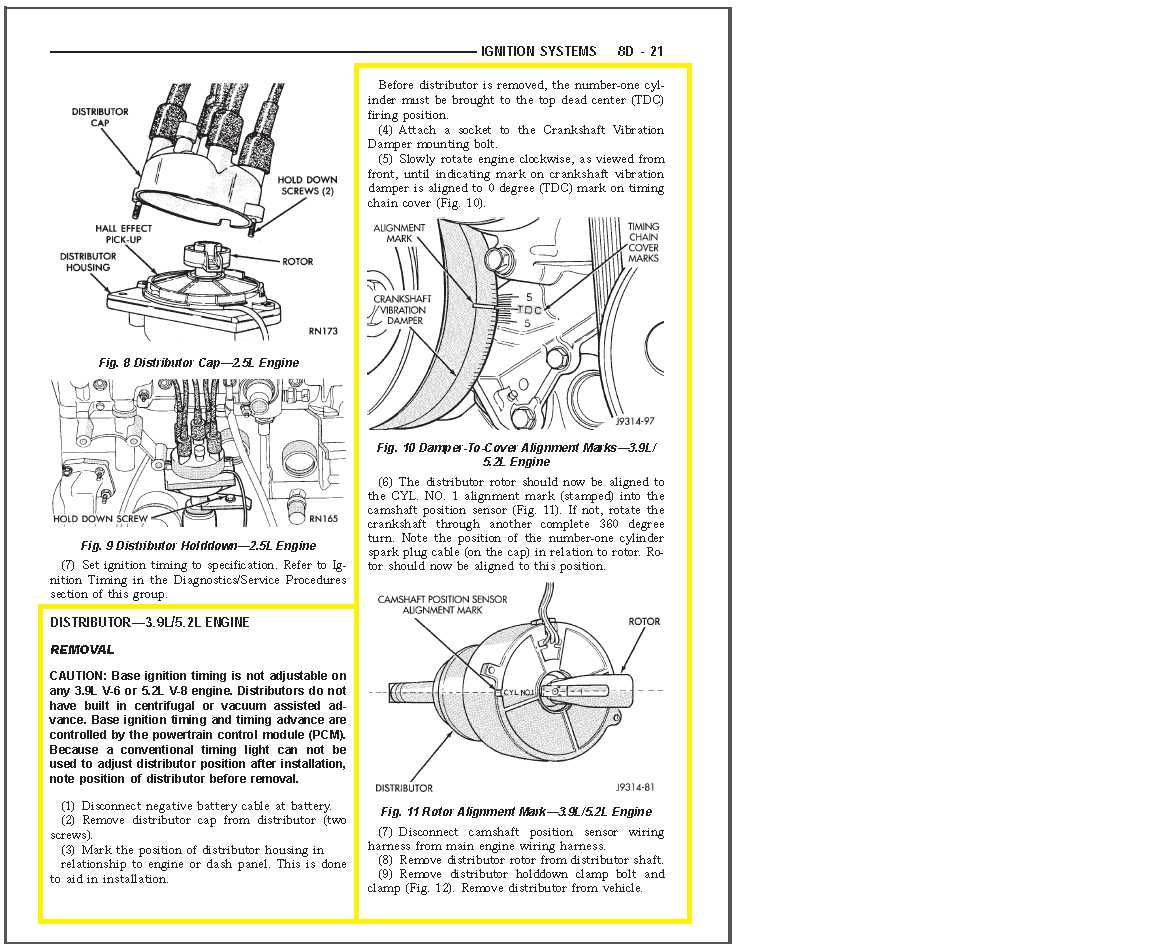 IGNITION SYSTEMS 8D - 21

DISTRIBUTOR CAP

HOLD DOWN SCREWS (2)

HALL EFFECT PICK-UP

DISTRIBUTOR HOUSING

ROTOR

RN173

Fig. 8 Distributor Cap—2.5L Engine

HOLD DOWN SCREW

RN165

Fig. 9 Distributor Holddown—2.5L Engine

(7) Set ignition timing to specification. Refer to Ignition Timing in the Diagnostics/Service Procedures section of this group.

DISTRIBUTOR—3.9L/5.2L ENGINE

REMOVAL

CAUTION: Base ignition timing is not adjustable on any 3.9L V-6 or 5.2L V-8 engine. Distributors do not have built in centrifugal or vacuum assisted advance. Base ignition timing and timing advance are controlled by the powertrain control module (PCM). Because a conventional timing light can not be used to adjust distributor position after installation, note position of distributor before removal.

(1) Disconnect negative battery cable at battery.
(2) Remove distributor cap from distributor (two screws).
(3) Mark the position of distributor housing in relationship to engine or dash panel. This is done to aid in installation.

Before distributor is removed, the number-one cylinder must be brought to the top dead center (TDC) firing position.
(4) Attach a socket to the Crankshaft Vibration Damper mounting bolt.
(5) Slowly rotate engine clockwise, as viewed from front, until indicating mark on crankshaft vibration damper is aligned to 0 degree (TDC) mark on timing chain cover (Fig. 10).

ALIGNMENT MARK

TIMING CHAIN COVER MARKS

CRANKSHAFT VIBRATION DAMPER

5
TDC
5

J9314-97

Fig. 10 Damper-To-Cover Alignment Marks—3.9L/5.2L Engine

(6) The distributor rotor should now be aligned to the CYL. NO. 1 alignment mark (stamped) into the camshaft position sensor (Fig. 11). If not, rotate the crankshaft through another complete 360 degree turn. Note the position of the number-one cylinder spark plug cable (on the cap) in relation to rotor. Rotor should now be aligned to this position.

CAMSHAFT POSITION SENSOR ALIGNMENT MARK

ROTOR

CYL NO.1

DISTRIBUTOR

J9314-81

Fig. 11 Rotor Alignment Mark—3.9L/5.2L Engine

(7) Disconnect camshaft position sensor wiring harness from main engine wiring harness.
(8) Remove distributor rotor from distributor shaft.
(9) Remove distributor holddown clamp bolt and clamp (Fig. 12). Remove distributor from vehicle.