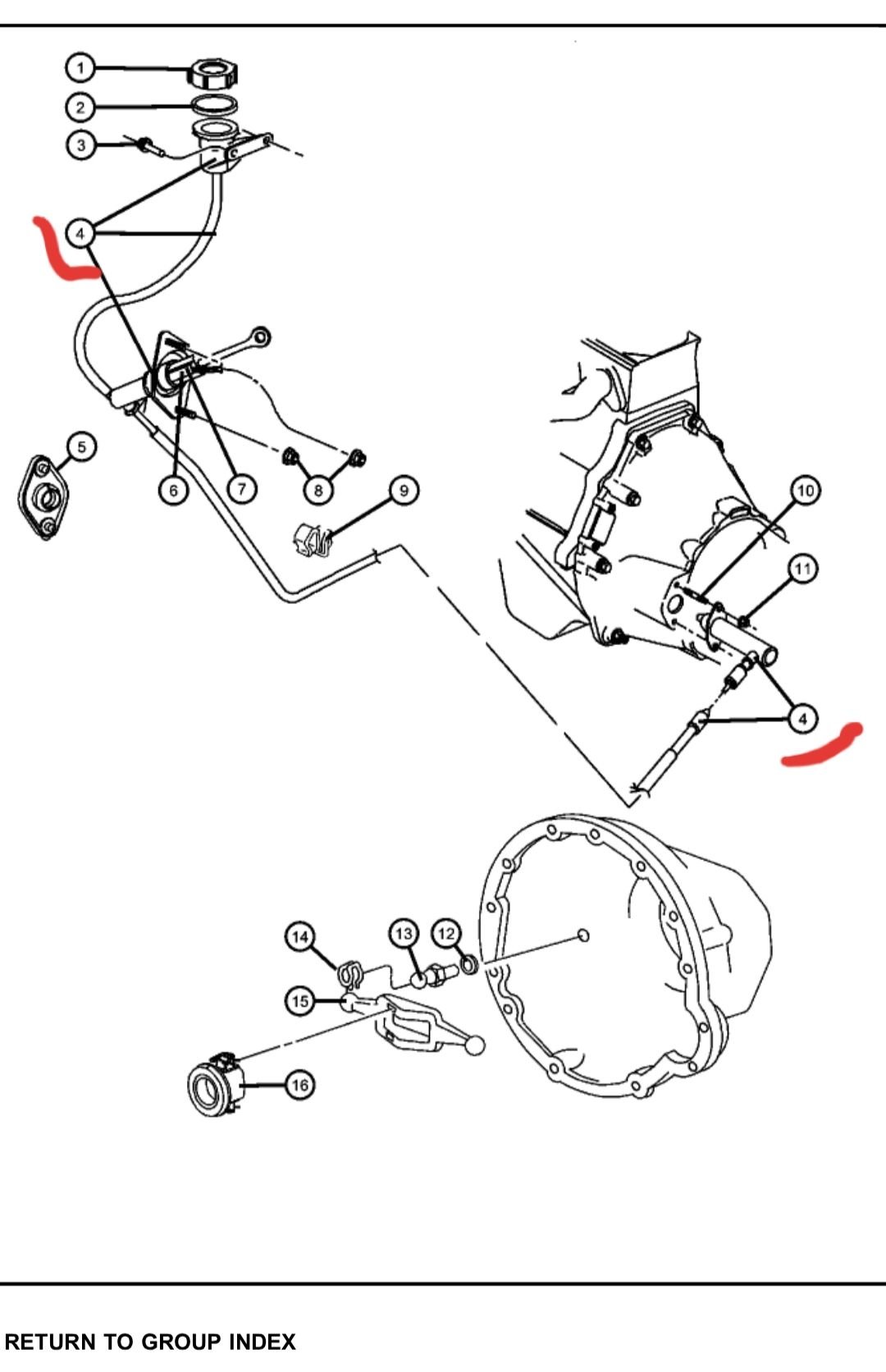 1
2
3
4
5
6
7
8
9
10
11
4
14
13
12
15
16

RETURN TO GROUP INDEX