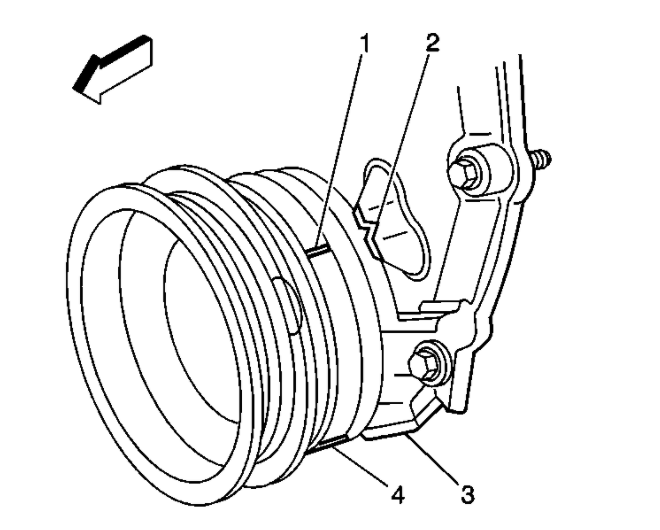 1
2
4
3