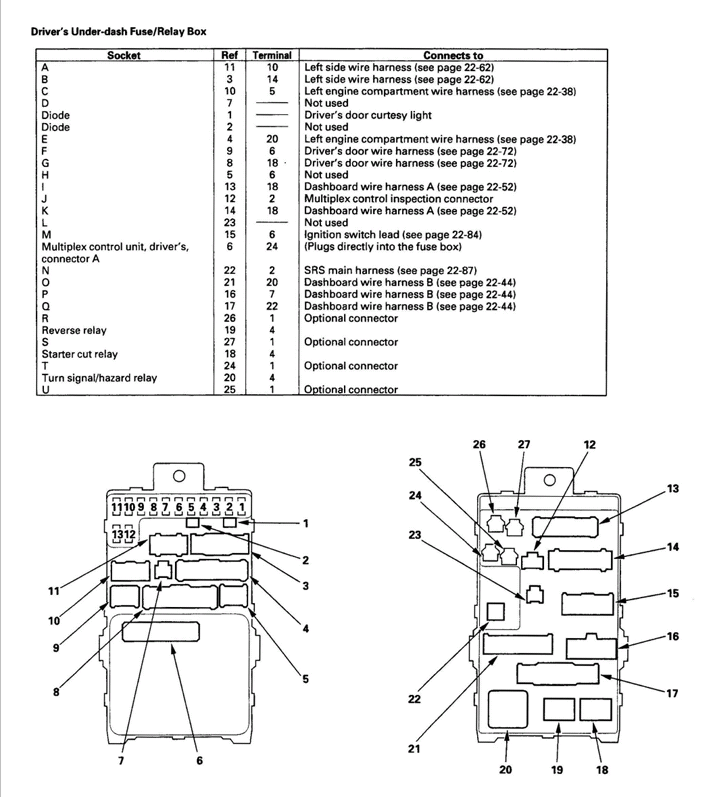 Driver's Under-dash Fuse/Relay Box

| Socket | Ref | Terminal | Connects to |
|---|---|---|---|
| A | 11 | 10 | Left side wire harness (see page 22-62) |
| B | 3 | 14 | Left side wire harness (see page 22-62) |
| C | 10 | 5 | Left engine compartment wire harness (see page 22-38) |
| D | 7 | —— | Not used |
| Diode | 1 | —— | Driver's door curtesy light |
| Diode | 2 | —— | Not used |
| E | 4 | 20 | Left engine compartment wire harness (see page 22-38) |
| F | 9 | 6 | Driver's door wire harness (see page 22-72) |
| G | 8 | 18 | Driver's door wire harness (see page 22-72) |
| H | 5 | 6 | Not used |
| I | 13 | 18 | Dashboard wire harness A (see page 22-52) |
| J | 12 | 2 | Multiplex control inspection connector |
| K | 14 | 18 | Dashboard wire harness A (see page 22-52) |
| L | 23 | —— | Not used |
| M | 15 | 6 | Ignition switch lead (see page 22-84) |
| Multiplex control unit, driver's, connector A | 6 | 24 | (Plugs directly into the fuse box) |
| N | 22 | 2 | SRS main harness (see page 22-87) |
| O | 21 | 20 | Dashboard wire harness B (see page 22-44) |
| P | 16 | 7 | Dashboard wire harness B (see page 22-44) |
| Q | 17 | 22 | Dashboard wire harness B (see page 22-44) |
| R | 26 | 1 | Optional connector |
| Reverse relay | 19 | 4 | |
| S | 27 | 1 | Optional connector |
| Starter cut relay | 18 | 4 | |
| T | 24 | 1 | Optional connector |
| Turn signal/hazard relay | 20 | 4 | |
| U | 25 | 1 | Optional connector |

11 10 9 8 7 6 5 4 3 2 1
13 12
1 2 3 4 5 6 7 8 9 10 11

26 27 12 25 24 23 13 14 15 16 17 22 21 20 19 18