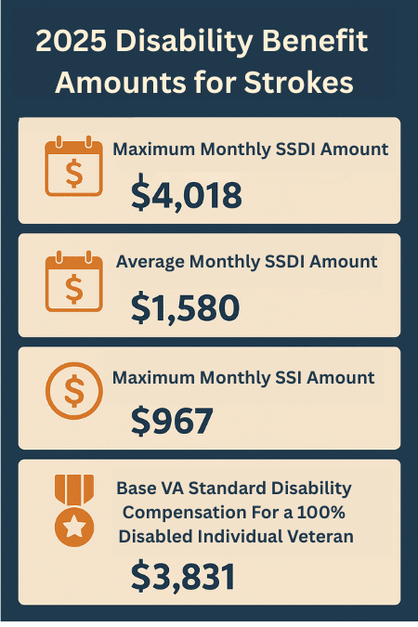 2025 Disability Benefit Amounts for Strokes

$ Maximum Monthly SSDI Amount
$4,018

$ Average Monthly SSDI Amount
$1,580

$ Maximum Monthly SSI Amount
$967

Base VA Standard Disability Compensation For a 100% Disabled Individual Veteran
$3,831