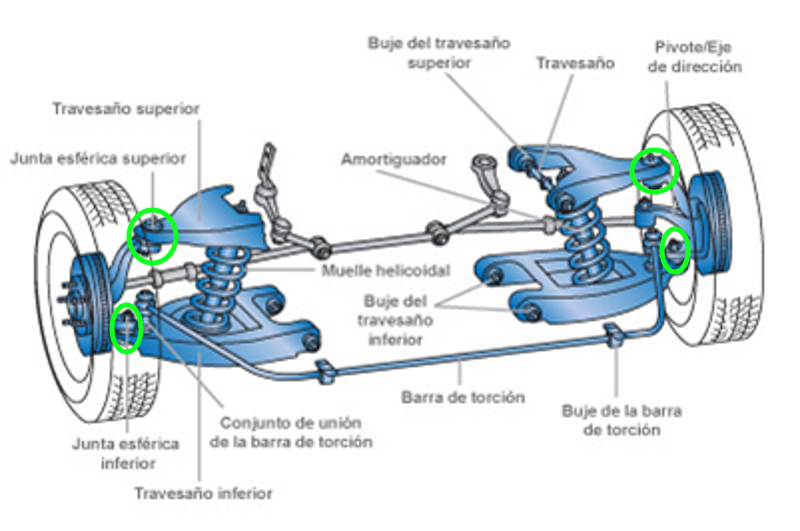 Buje del travesaño superior

Travesaño

Pivote/Eje de dirección

Travesaño superior

Junta esférica superior

Amortiguador

Muelle helicoidal

Buje del travesaño inferior

Barra de torción

Buje de la barra de torción

Conjunto de unión de la barra de torción

Junta esférica inferior

Travesaño inferior